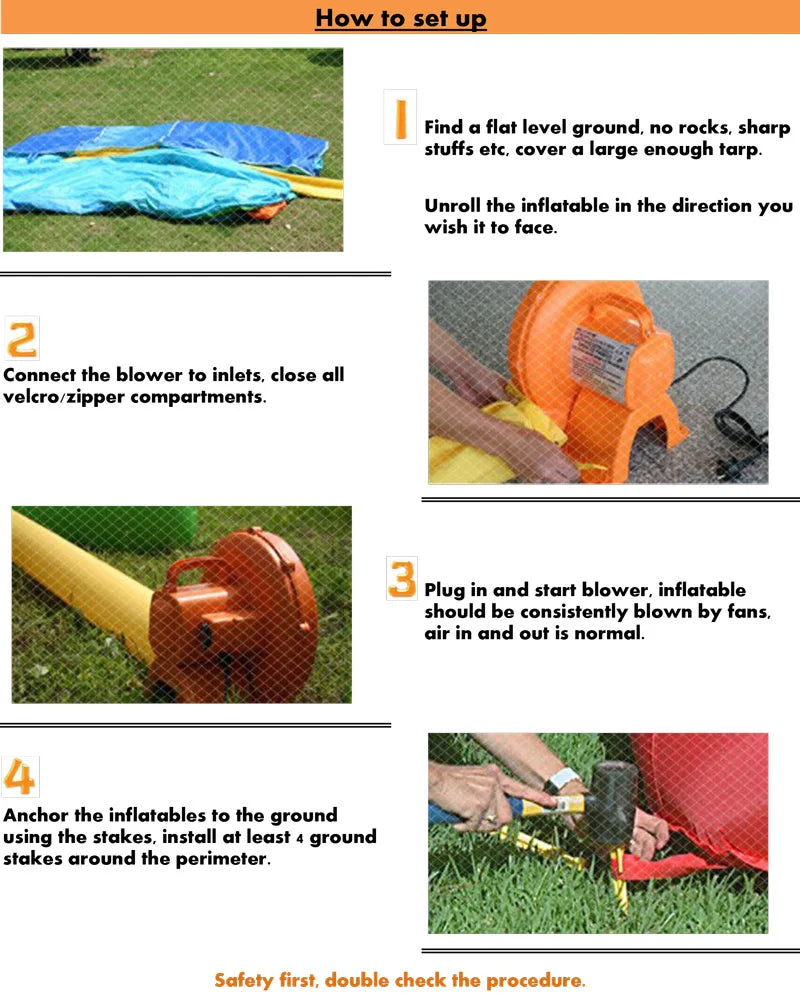 How to set up

1
Find a flat level ground, no rocks, sharp stuffs etc, cover a large enough tarp.

Unroll the inflatable in the direction you wish it to face.

2
Connect the blower to inlets, close all velcro/zipper compartments.

3
Plug in and start blower, inflatable should be consistently blown by fans, air in and out is normal.

4
Anchor the inflatables to the ground using the stakes, install at least 4 ground stakes around the perimeter.

Safety first, double check the procedure.