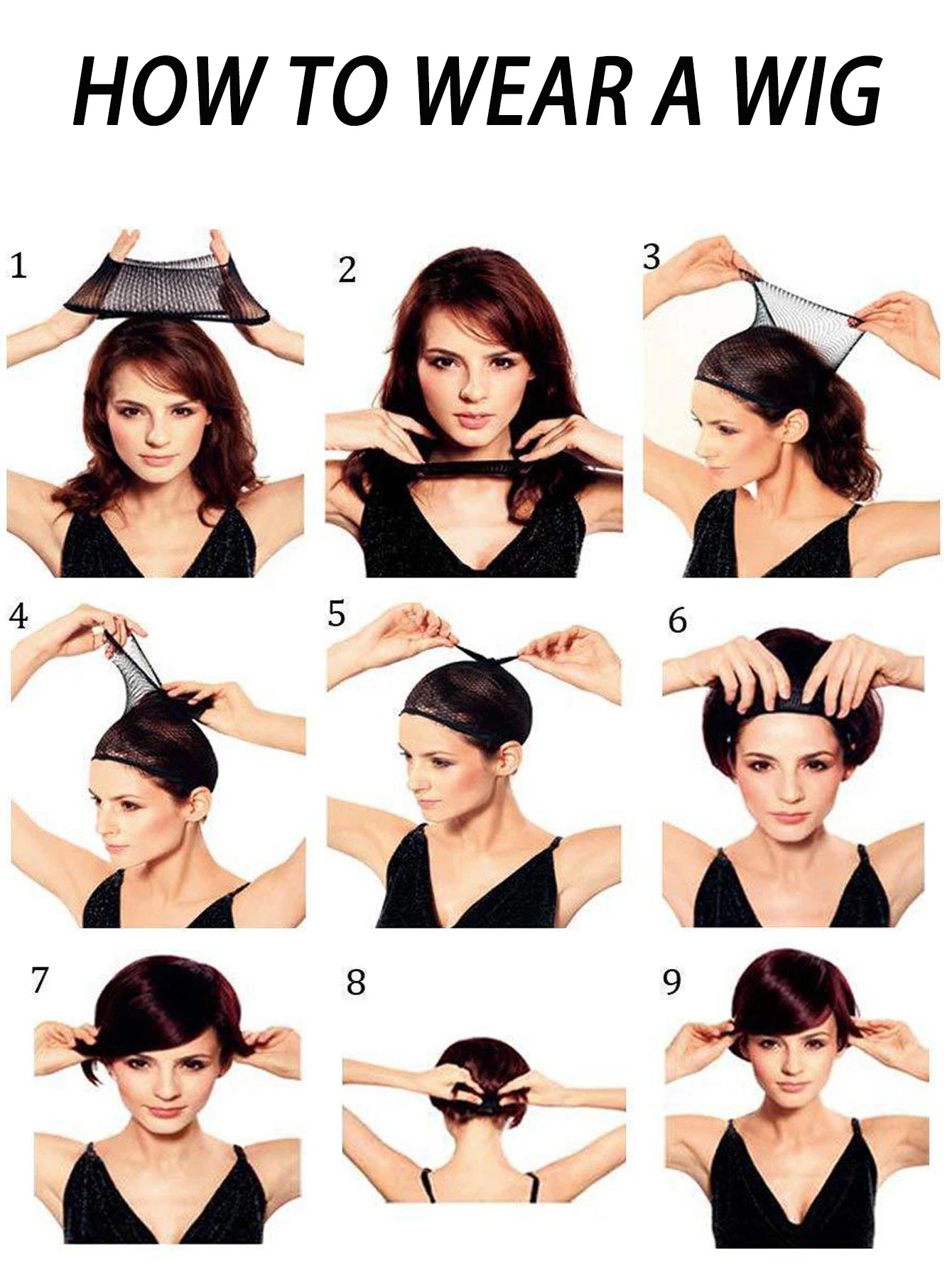 HOW TO WEAR A WIG

1

2

3

4

5

6

7

8

9